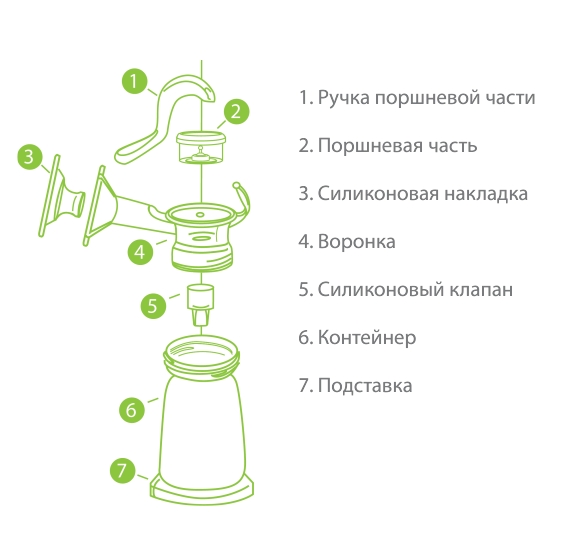 1
2
3
4
5
6
7

1. Ручка поршневой части

2. Поршневая часть

3. Силиконовая накладка

4. Воронка

5. Силиконовый клапан

6. Контейнер

7. Подставка